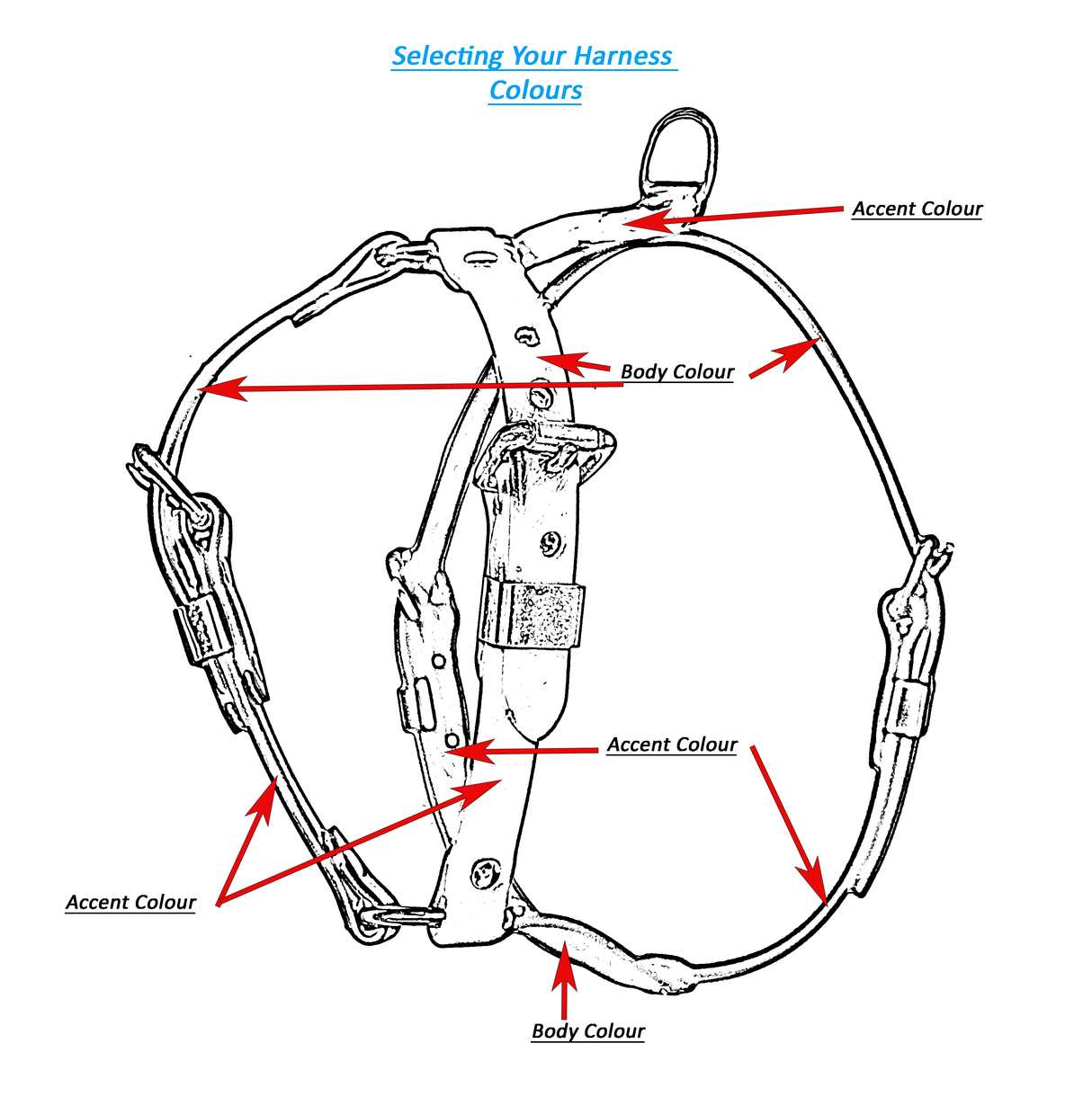 Selecting Your Harness Colours

Accent Colour

Body Colour

Accent Colour

Accent Colour

Body Colour